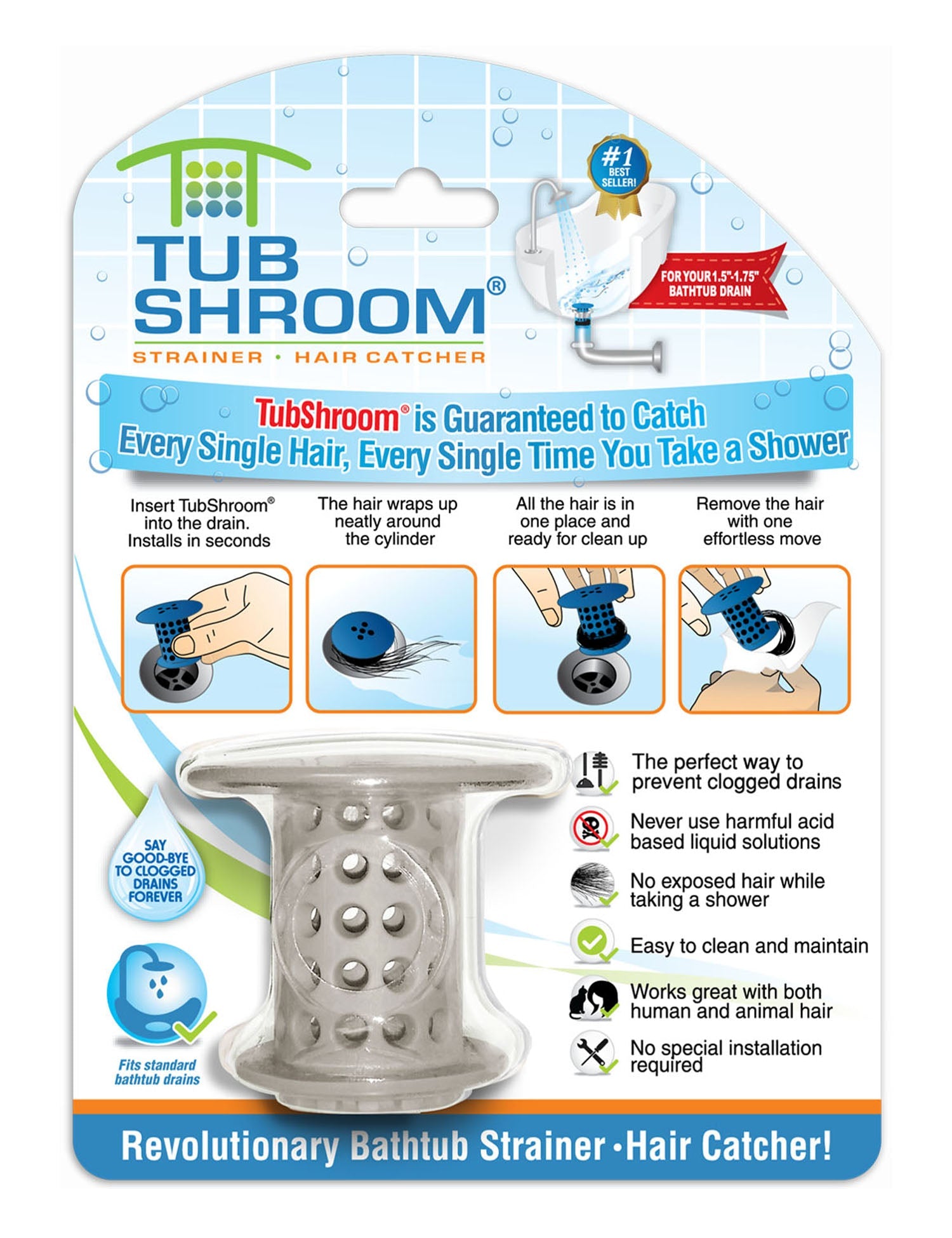 TUB SHROOM®

STRAINER • HAIR CATCHER

#1 BEST SELLER!

FOR YOUR 1.5"-1.75" BATHTUB DRAIN

TubShroom® is Guaranteed to Catch Every Single Hair, Every Single Time You Take a Shower

Insert TubShroom® into the drain. Installs in seconds

The hair wraps up neatly around the cylinder

All the hair is in one place and ready for clean up

Remove the hair with one effortless move

SAY GOOD-BYE TO CLOGGED DRAINS FOREVER

Fits standard bathtub drains

The perfect way to prevent clogged drains

Never use harmful acid based liquid solutions

No exposed hair while taking a shower

Easy to clean and maintain

Works great with both human and animal hair

No special installation required

Revolutionary Bathtub Strainer • Hair Catcher!