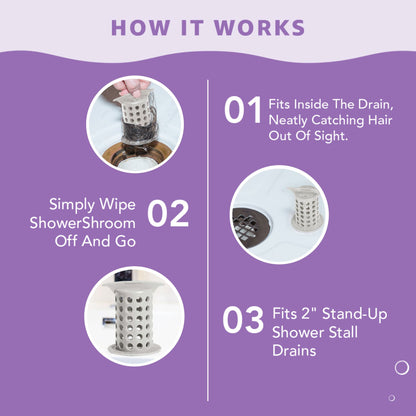 HOW IT WORKS

01 Fits Inside The Drain, Neatly Catching Hair Out Of Sight.

Simply Wipe ShowerShroom Off And Go 02

03 Fits 2" Stand-Up Shower Stall Drains