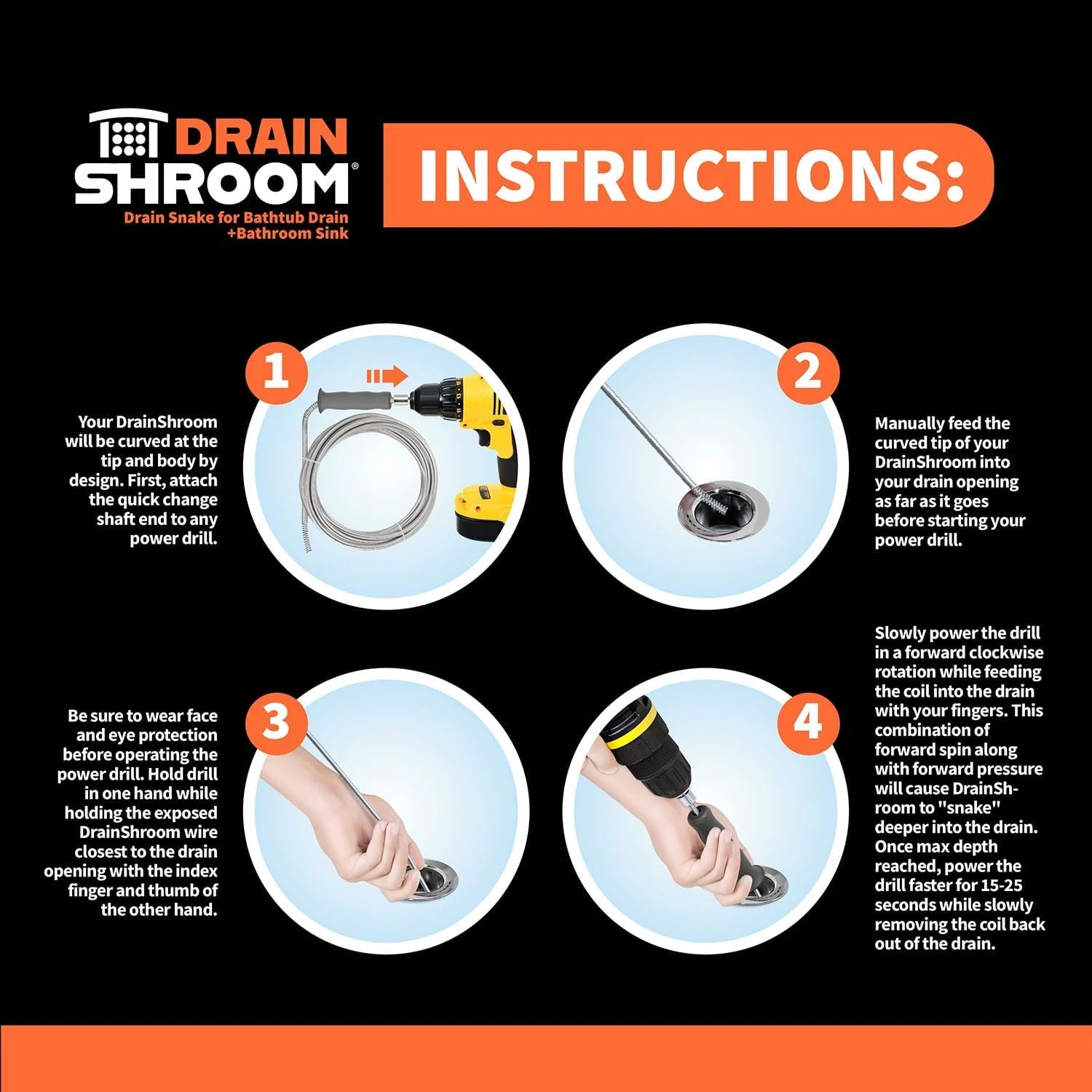 DRAIN SHROOM®
Drain Snake for Bathtub Drain +Bathroom Sink

INSTRUCTIONS:

1

Your DrainShroom will be curved at the tip and body by design. First, attach the quick change shaft end to any power drill.

2

Manually feed the curved tip of your DrainShroom into your drain opening as far as it goes before starting your power drill.

3

Be sure to wear face and eye protection before operating the power drill. Hold drill in one hand while holding the exposed DrainShroom wire closest to the drain opening with the index finger and thumb of the other hand.

4

Slowly power the drill in a forward clockwise rotation while feeding the coil into the drain with your fingers. This combination of forward spin along with forward pressure will cause DrainShroom to "snake" deeper into the drain. Once max depth reached, power the drill faster for 15-25 seconds while slowly removing the coil back out of the drain.