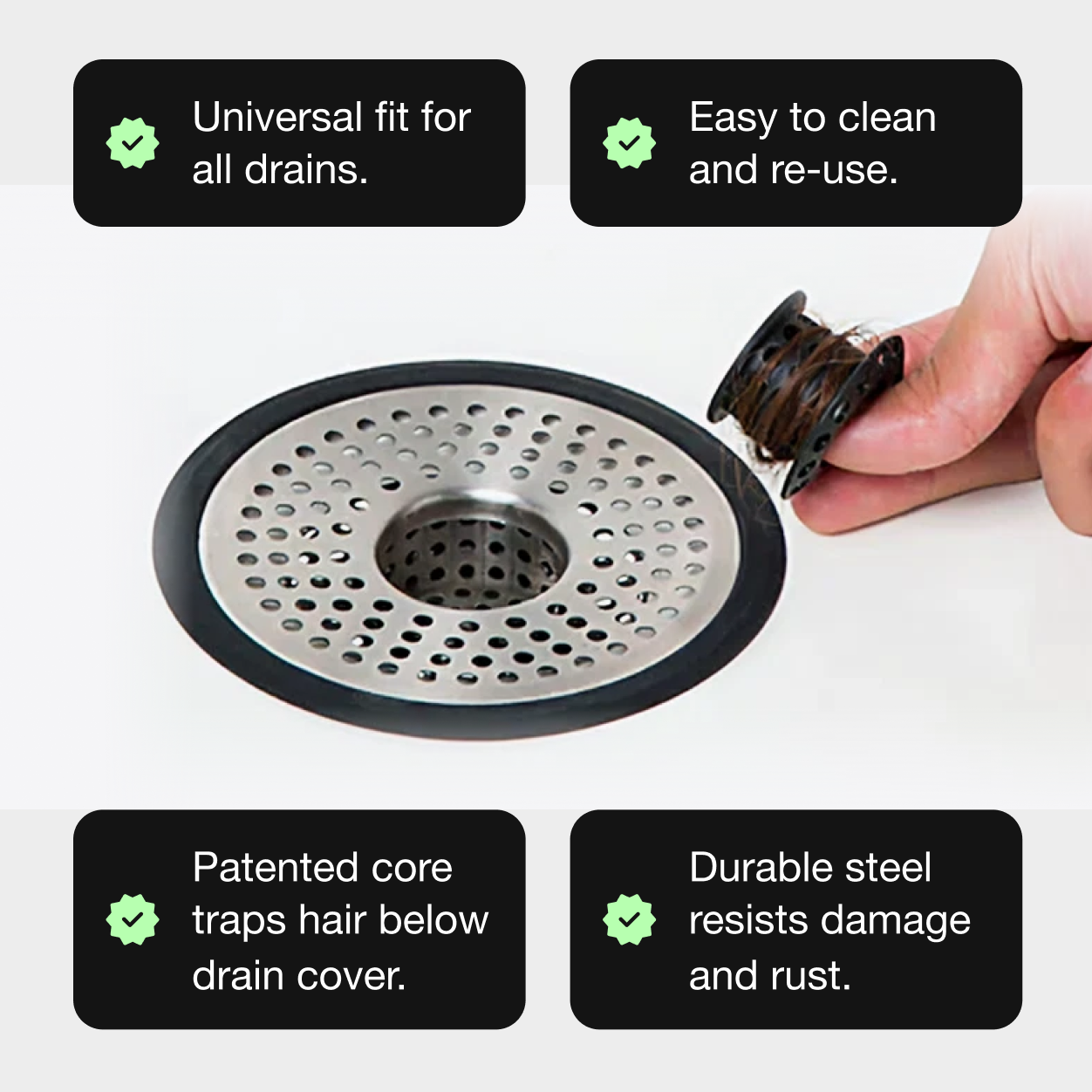 Universal fit for all drains.

Easy to clean and re-use.

Patented core traps hair below drain cover.

Durable steel resists damage and rust.