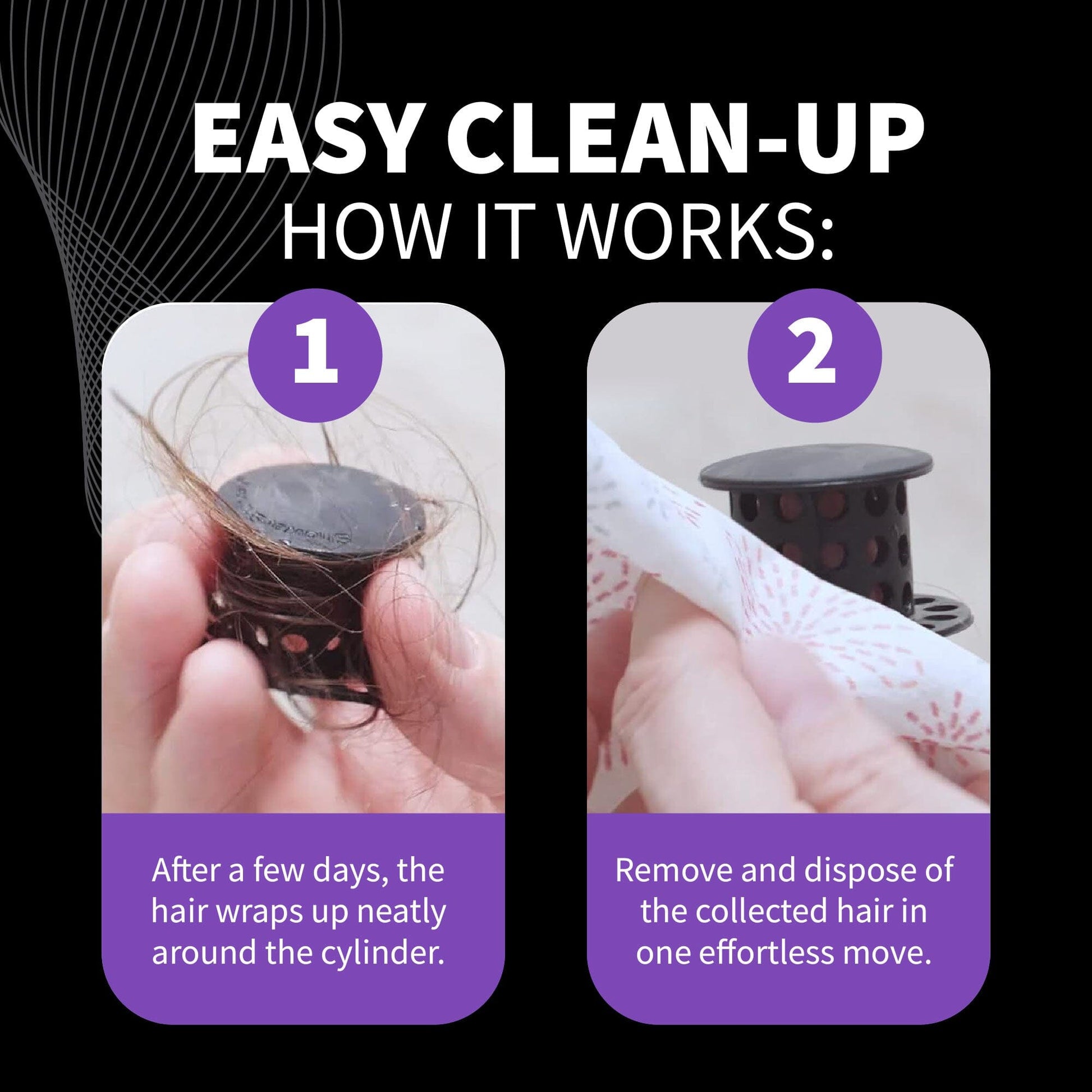 EASY CLEAN-UP
HOW IT WORKS:

1

After a few days, the hair wraps up neatly around the cylinder.

2

Remove and dispose of the collected hair in one effortless move.