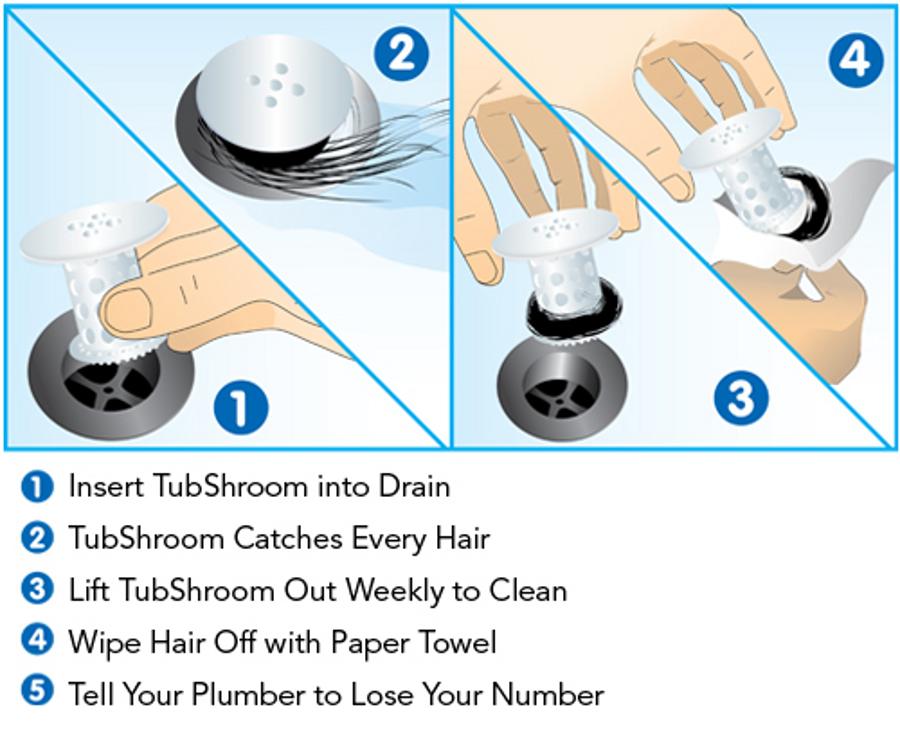 2

4

1

3

1 Insert TubShroom into Drain
2 TubShroom Catches Every Hair
3 Lift TubShroom Out Weekly to Clean
4 Wipe Hair Off with Paper Towel
5 Tell Your Plumber to Lose Your Number