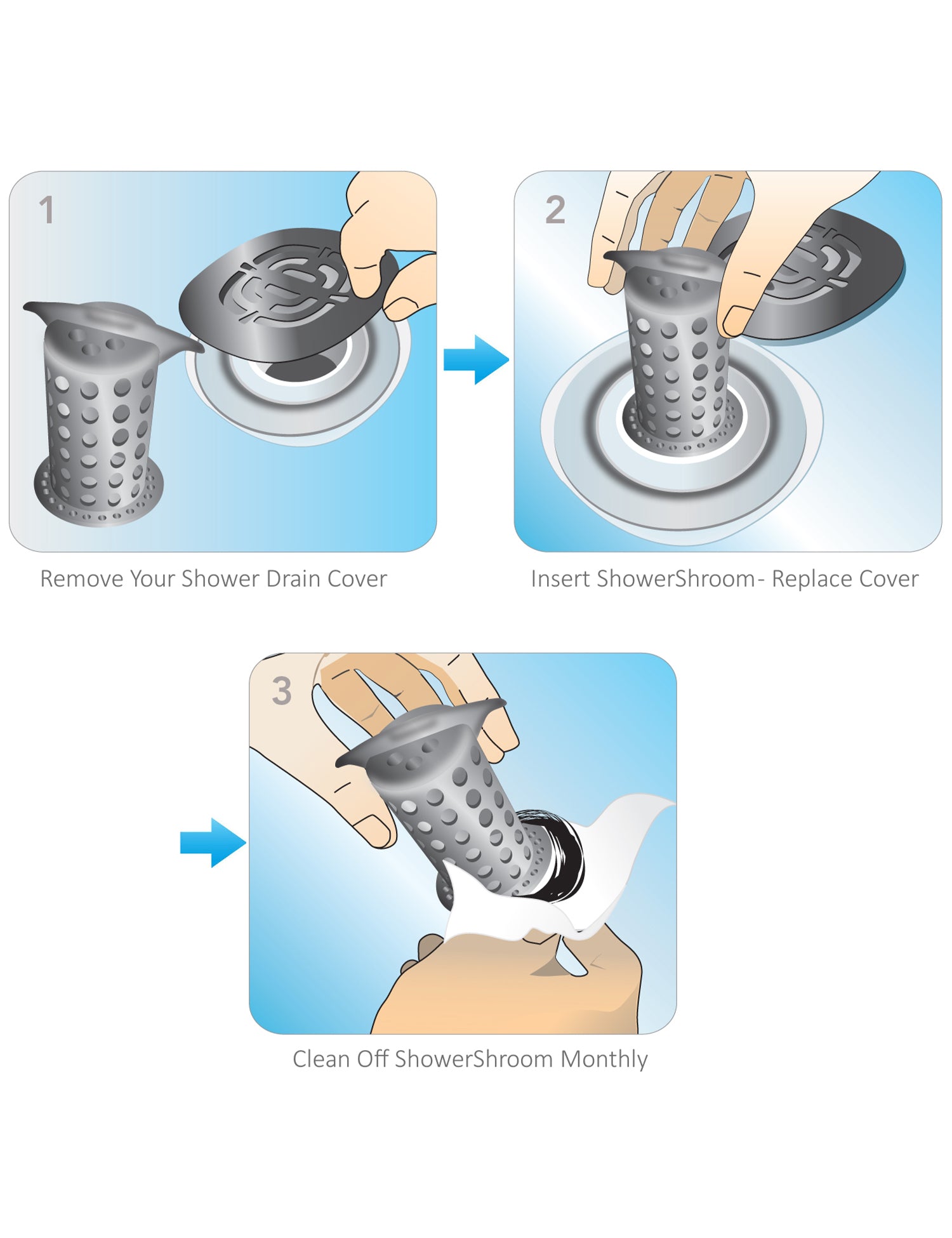 1

Remove Your Shower Drain Cover

2

Insert ShowerShroom- Replace Cover

3

Clean Off ShowerShroom Monthly