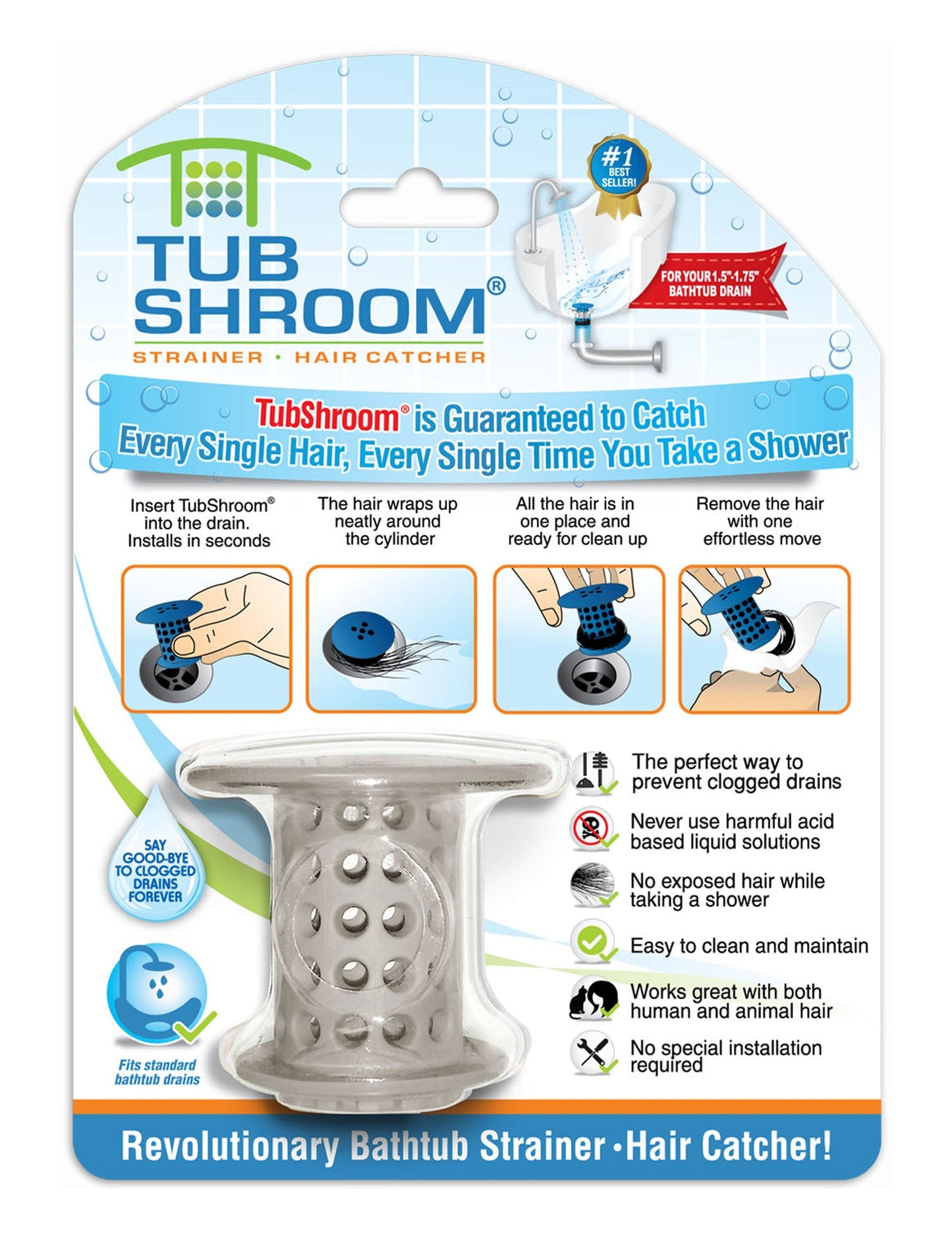 TUB SHROOM®

STRAINER • HAIR CATCHER

#1 BEST SELLER!

FOR YOUR 1.5"-1.75" BATHTUB DRAIN

TubShroom® is Guaranteed to Catch Every Single Hair, Every Single Time You Take a Shower

Insert TubShroom® into the drain. Installs in seconds

The hair wraps up neatly around the cylinder

All the hair is in one place and ready for clean up

Remove the hair with one effortless move

SAY GOOD-BYE TO CLOGGED DRAINS FOREVER

Fits standard bathtub drains

The perfect way to prevent clogged drains

Never use harmful acid based liquid solutions

No exposed hair while taking a shower

Easy to clean and maintain

Works great with both human and animal hair

No special installation required

Revolutionary Bathtub Strainer • Hair Catcher!